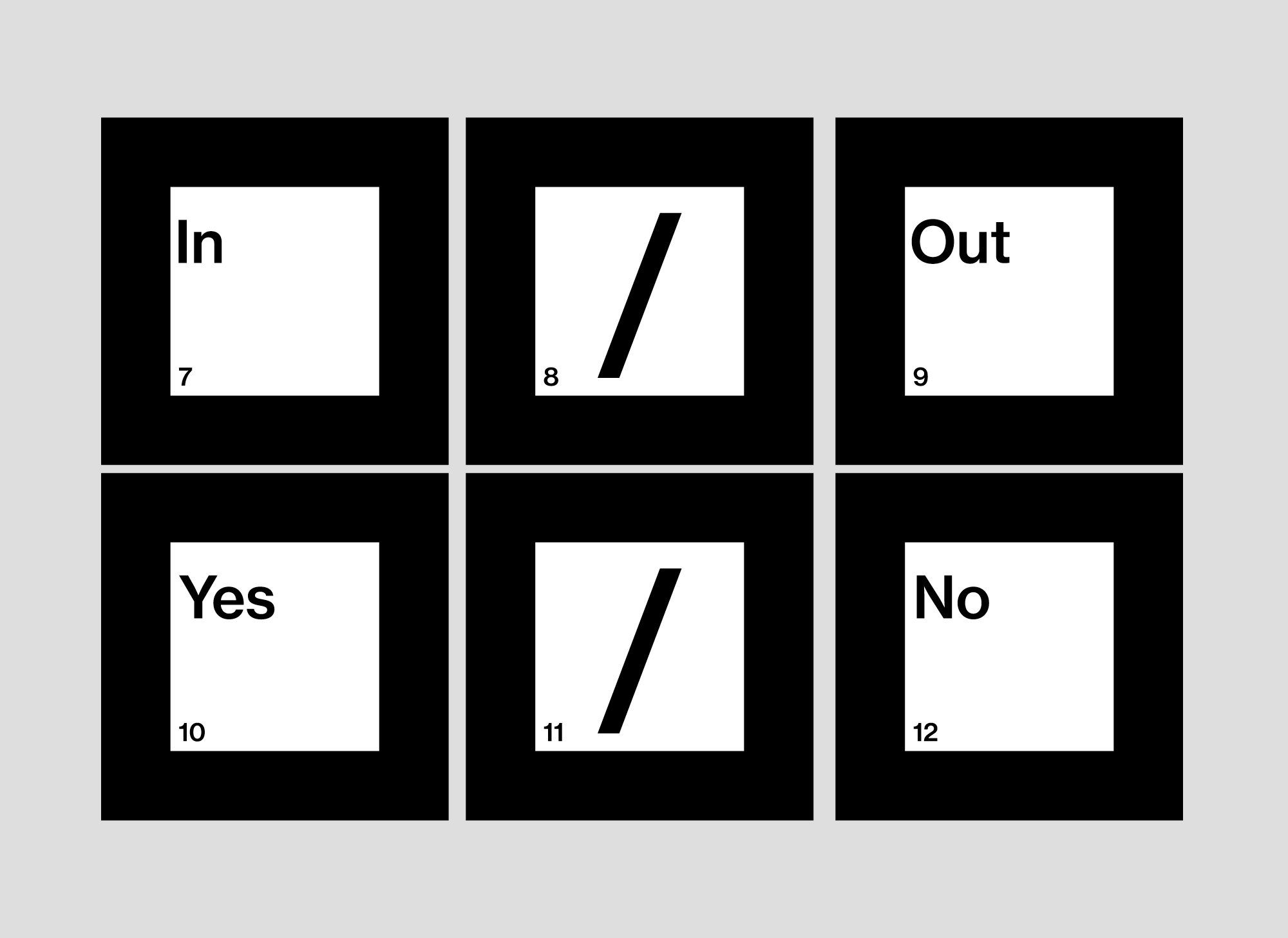 In

7

/

8

Out

9

Yes

10

/

11

No

12